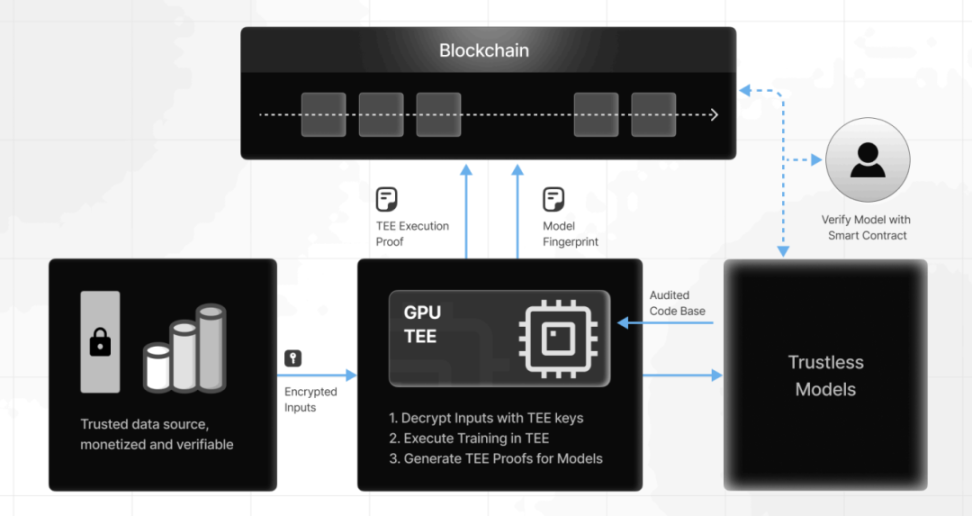 Blockchain

TEE Execution Proof

Model Fingerprint

Verify Model with Smart Contract

Trusted data source, monetized and verifiable

Encrypted Inputs

GPU TEE

1. Decrypt Inputs with TEE keys
2. Execute Training in TEE
3. Generate TEE Proofs for Models

Audited Code Base

Trustless Models